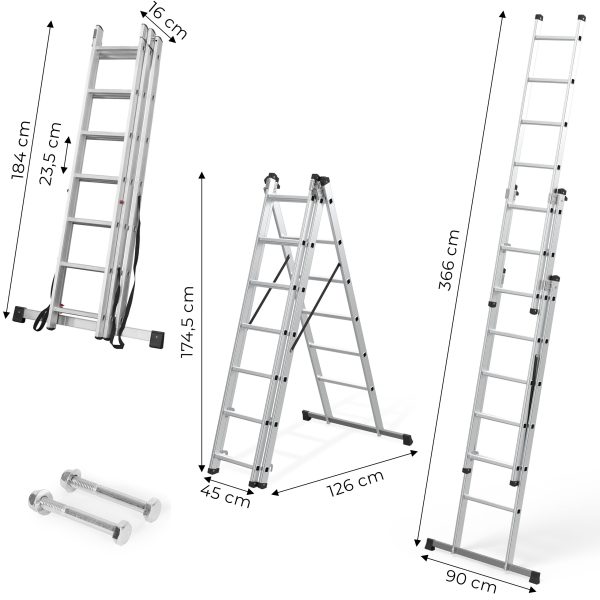 16 cm
184 cm
23,5 cm
174,5 cm
45 cm
126 cm
366 cm
90 cm